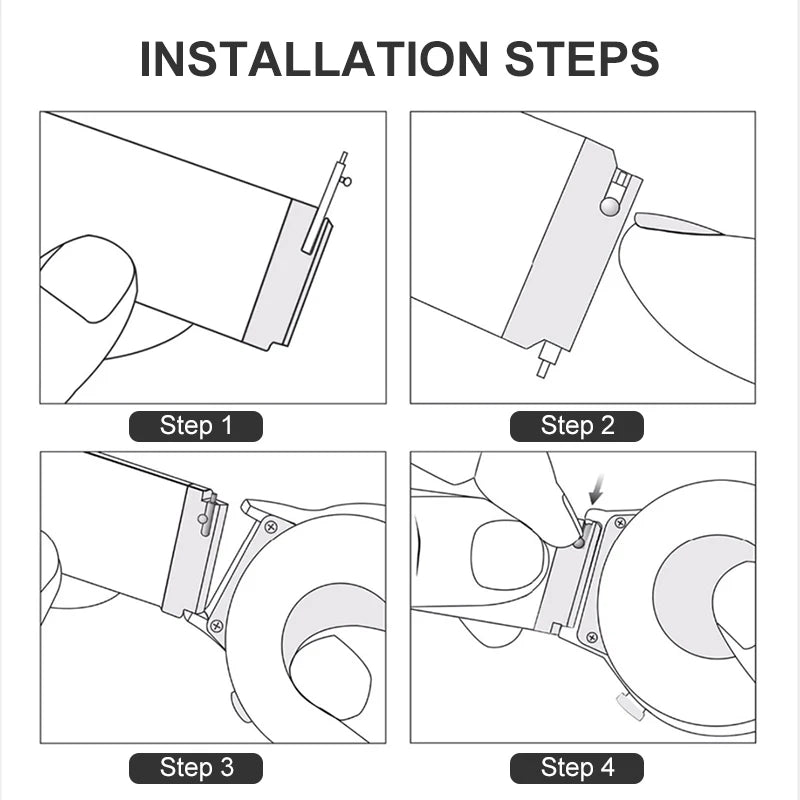 INSTALLATION STEPS

Step 1

Step 2

Step 3

Step 4